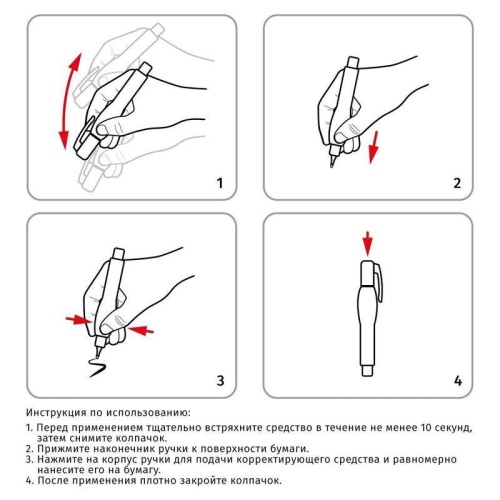 1

2

3

4

Инструкция по использованию:

1. Перед применением тщательно встряхните средство в течение не менее 10 секунд, затем снимите колпачок.
2. Прижмите наконечник ручки к поверхности бумаги.
3. Нажмите на корпус ручки для подачи корректирующего средства и равномерно нанесите его на бумагу.
4. После применения плотно закройте колпачок.